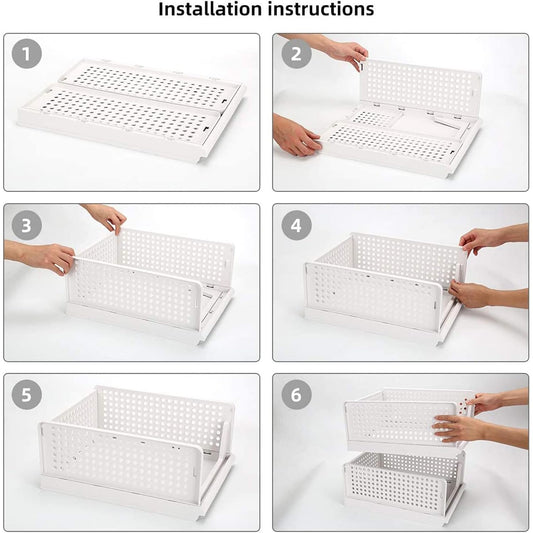 Installation instructions

1

2

3

4

5

6